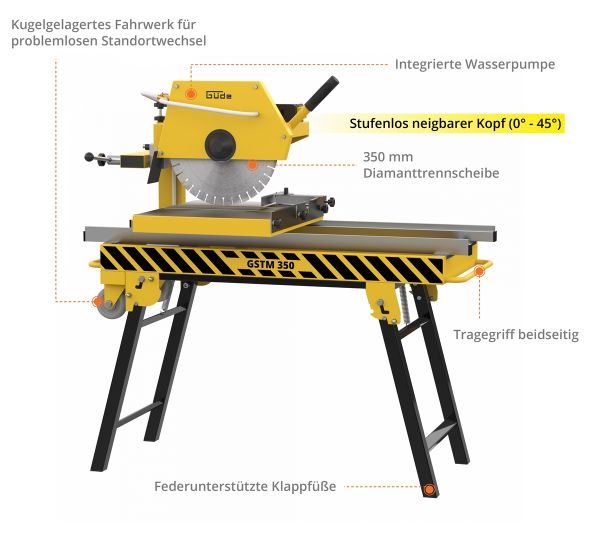 Kugelgelagertes Fahrwerk für problemlosen Standortwechsel

Integrierte Wasserpumpe

Güde

Stufenlos neigbarer Kopf (0° - 45°)

350 mm Diamanttrennscheibe

GSTM 350

Tragegriff beidseitig

Federunterstützte Klappfüße