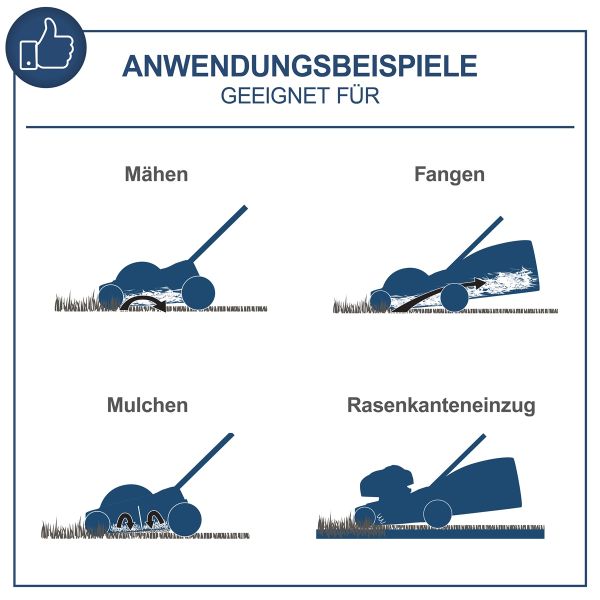 ANWENDUNGSBEISPIELE
GEEIGNET FÜR

Mähen

Fangen

Mulchen

Rasenkanteneinzug