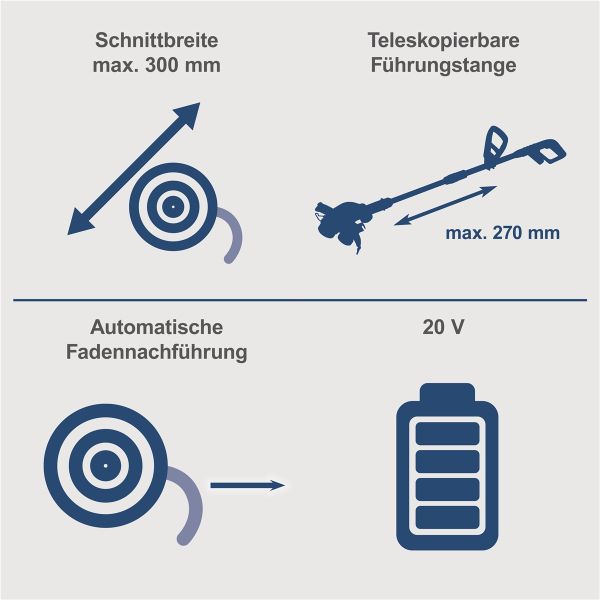 Schnittbreite max. 300 mm

Teleskopierbare Führungstange

max. 270 mm

Automatische Fadennachführung

20 V