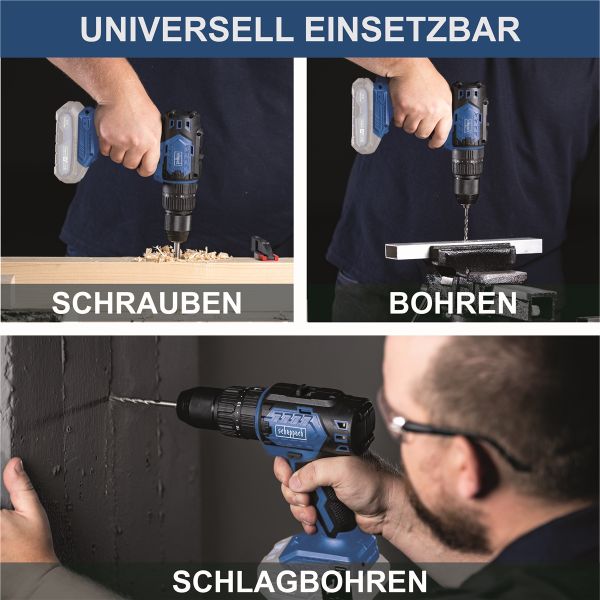 UNIVERSELL EINSETZBAR

SCHRAUBEN

BOHREN

scheppach

SCHLAGBOHREN