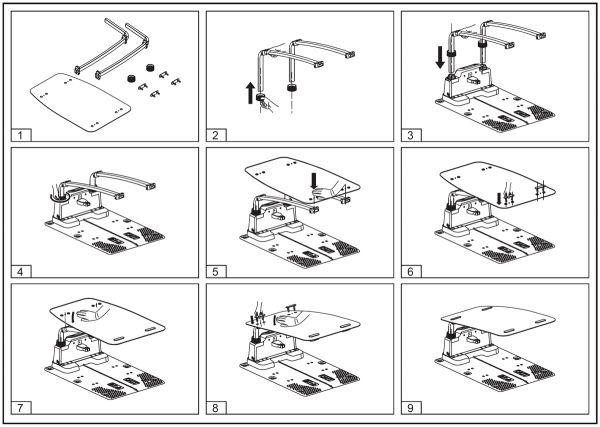 1

2

3

4

5

6

7

8

9