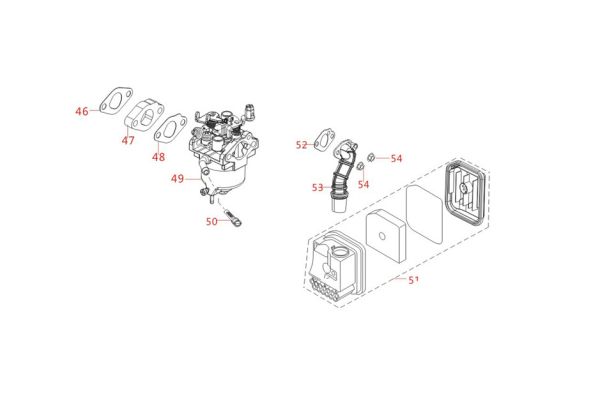 46
47
48
49
50
52
53
54
54
51