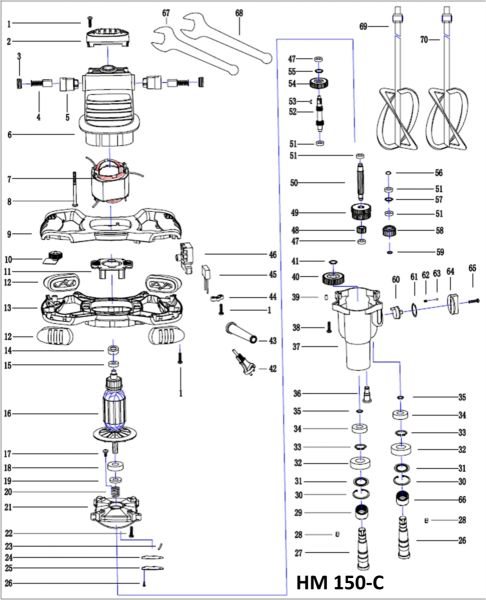 1
2
3
4
5
6
7
8
9
10
11
12
13
12
14
15
16
17
18
19
20
21
22
23
24
25
26
67
68
46
45
44
1
43
42
1
47
55
54
53
52
51
51
50
49
48
47
41
40
39
38
37
36
35
34
33
32
31
30
29
28
27
69
70
56
51
57
51
58
59
60
61
62
63
64
65
35
34
33
32
31
30
66
28
26
HM 150-C