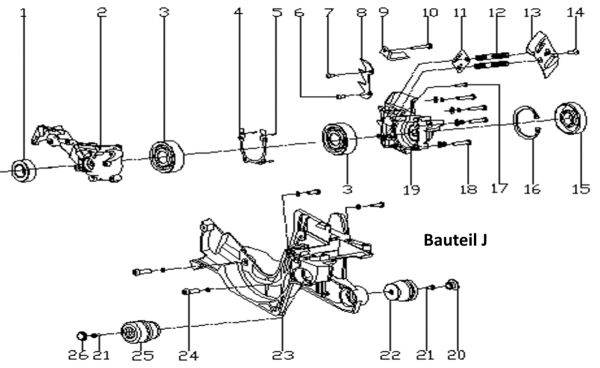 1 2 3 4 5 6 7 8 9 10 11 12 13 14

3 19 18 17 16 15

Bauteil J

26 21 25 24 23 22 21 20