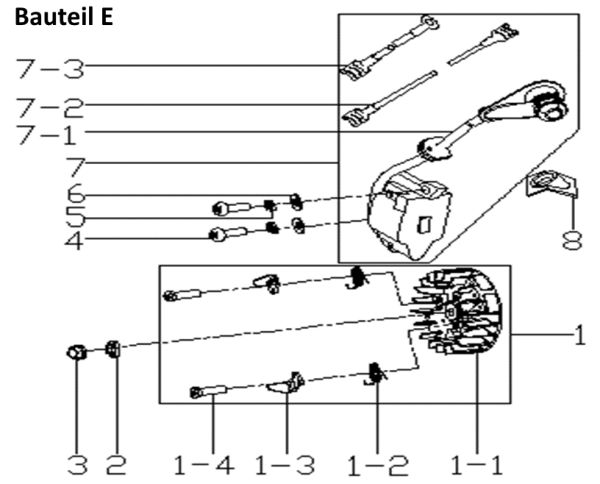 Bauteil E

7-3
7-2
7-1
7
6
5
4
8
1
3 2 1-4 1-3 1-2 1-1