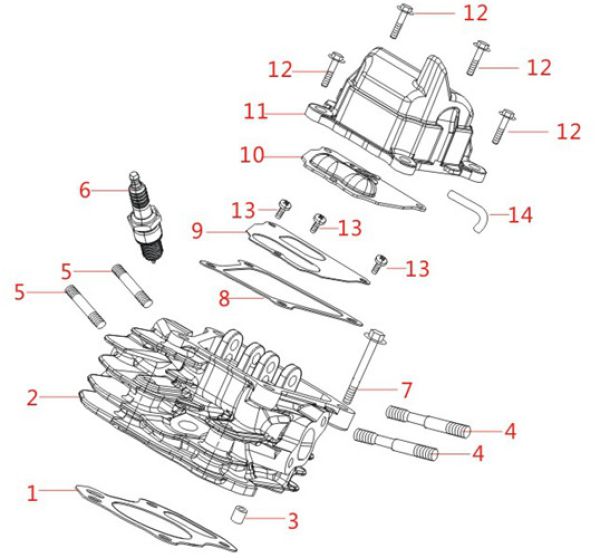 12
12
12
11
12
10
6
13
14
9
13
13
5
5
8
7
2
4
4
1
3