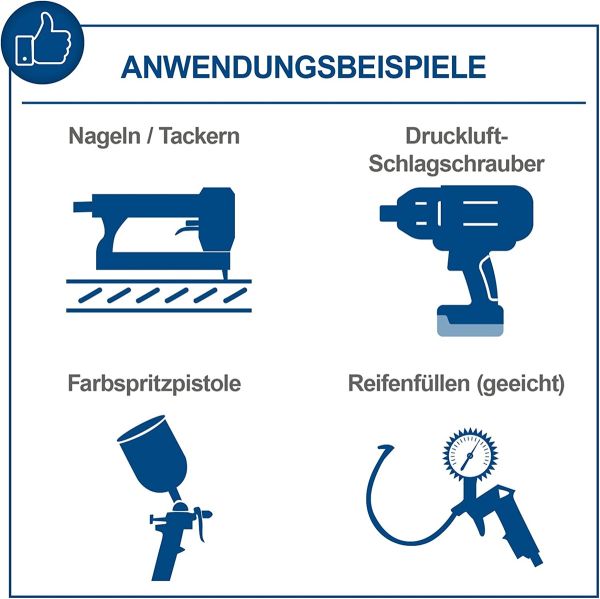 ANWENDUNGSBEISPIELE

Nageln / Tackern

Druckluft-Schlagschrauber

Farbspritzpistole

Reifenfüllen (geeicht)