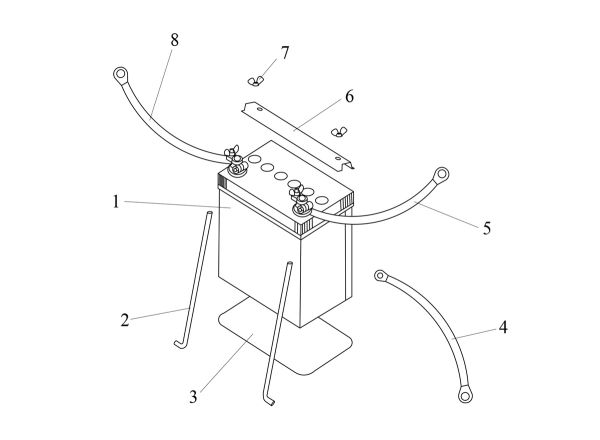 8
7
6
1
5
2
4
3