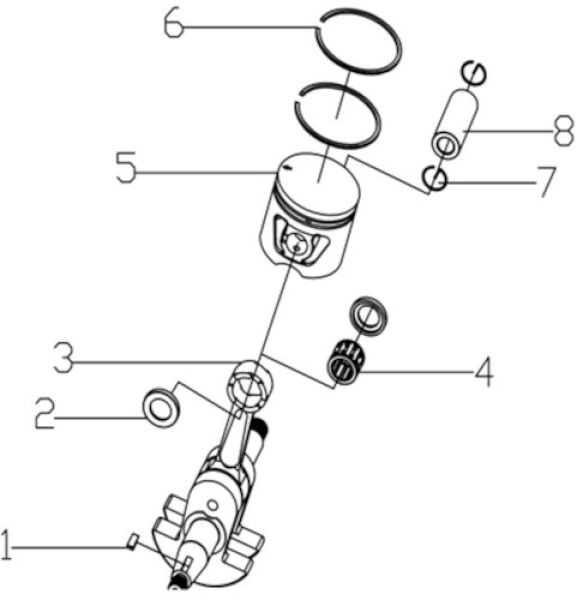 6
8
5
7
3
4
2
1