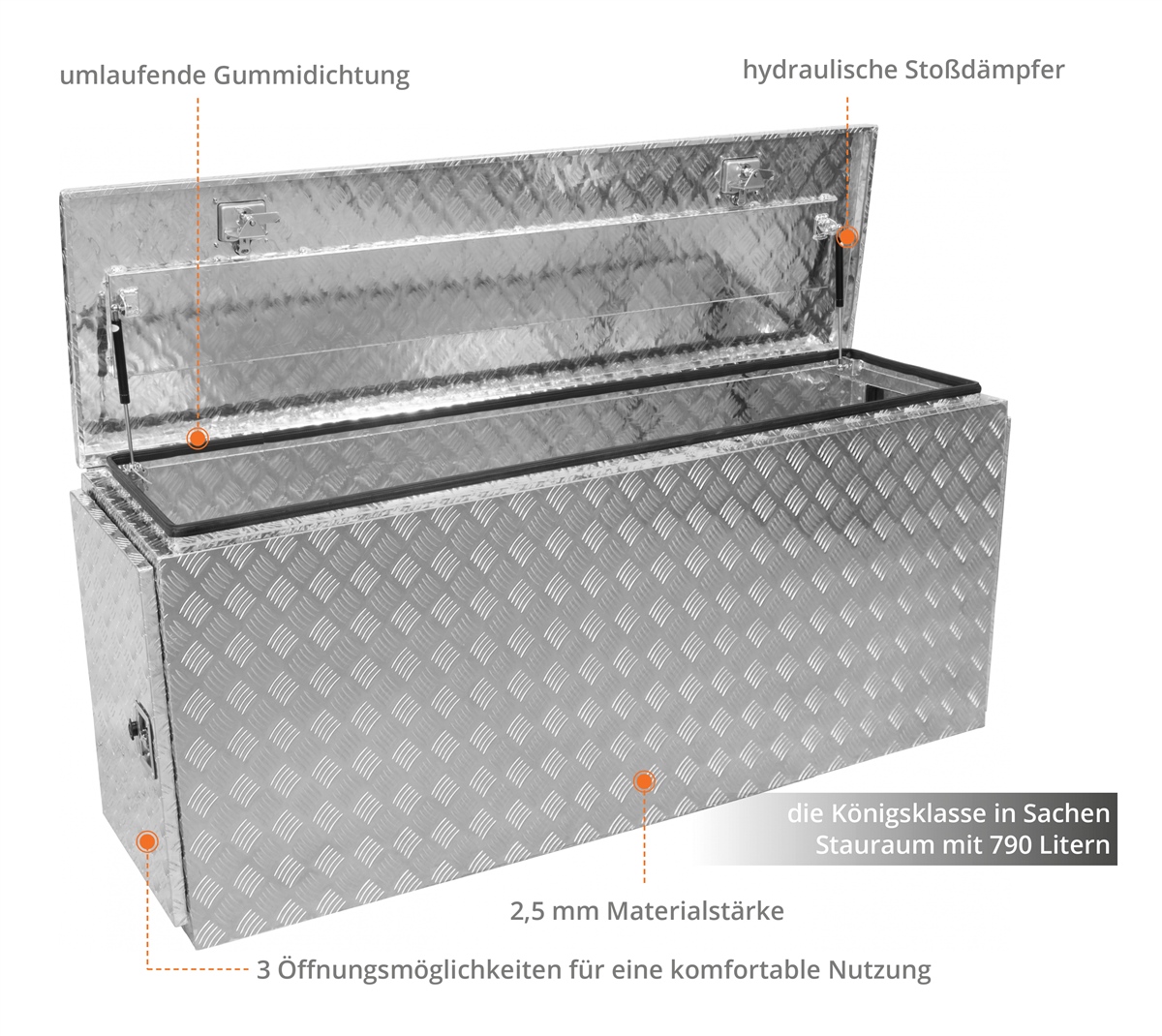 umlaufende Gummidichtung

hydraulische Stoßdämpfer

die Königsklasse in Sachen Stauraum mit 790 Litern

2,5 mm Materialstärke

3 Öffnungsmöglichkeiten für eine komfortable Nutzung