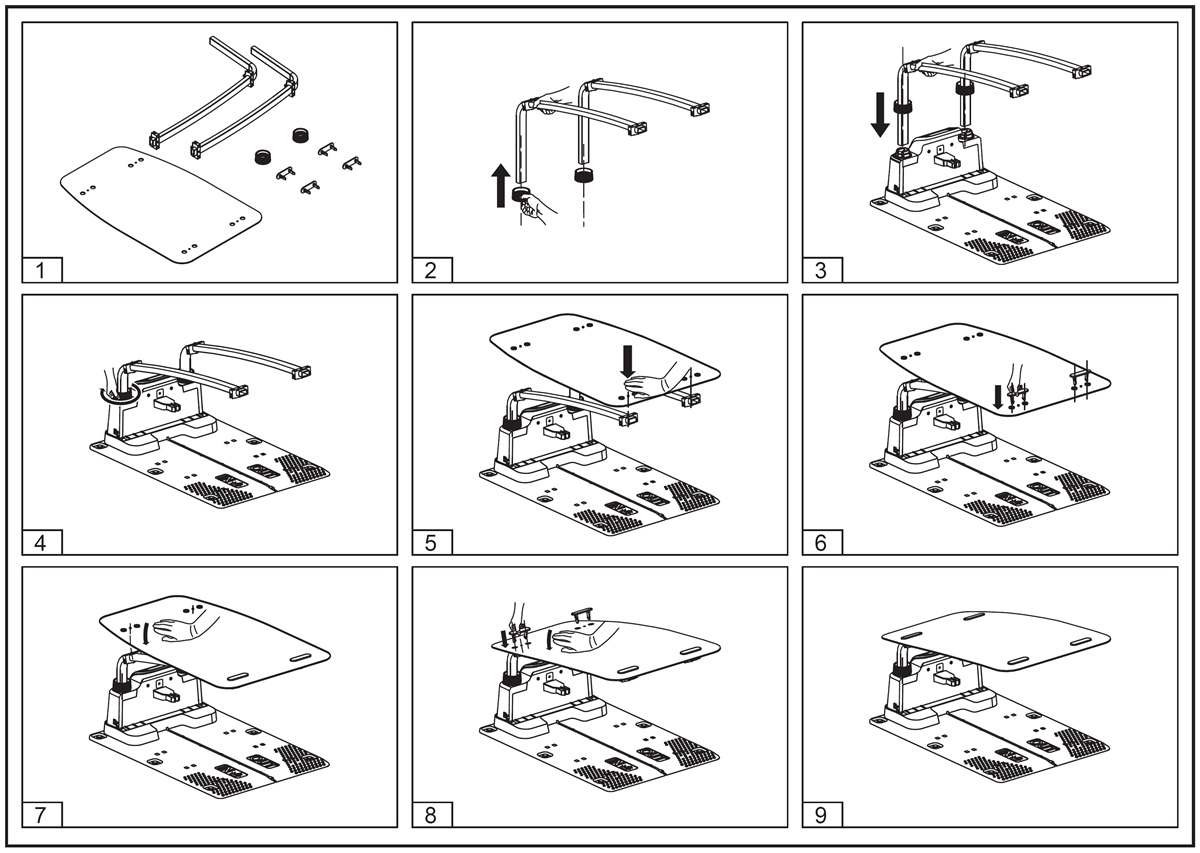 1

2

3

4

5

6

7

8

9