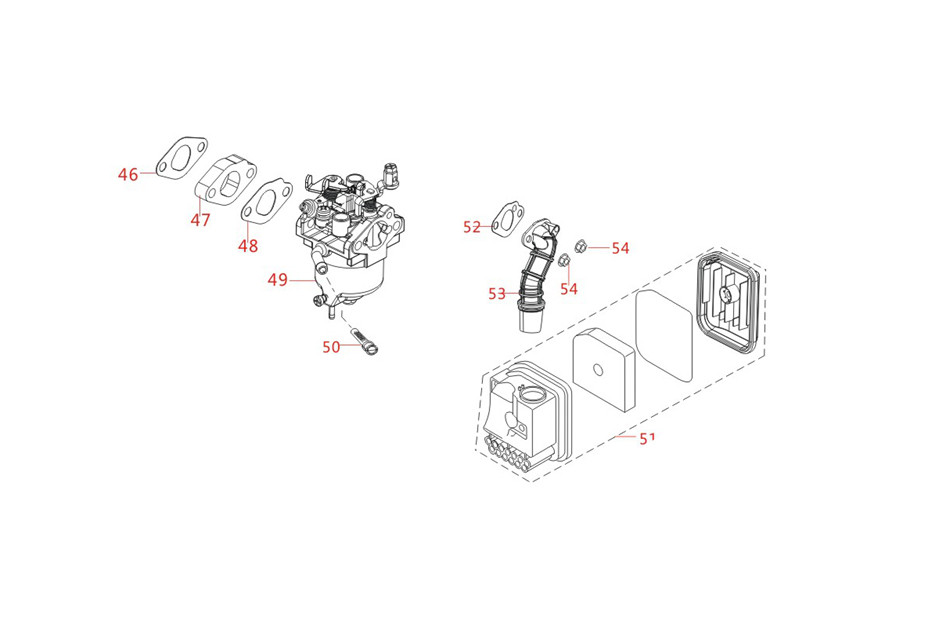 46
47
48
49
50
52
53
54
54
51