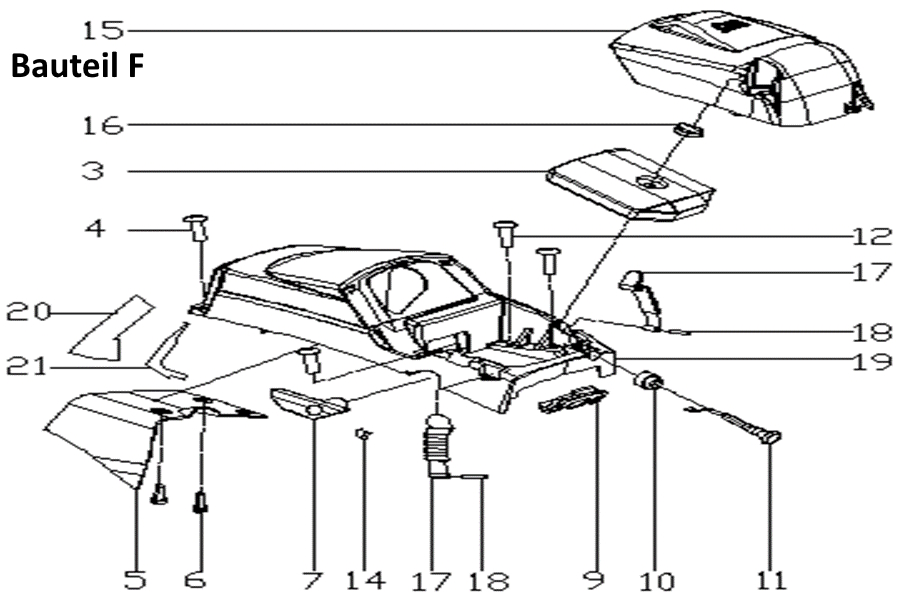 15
Bauteil F
16
3
4
12
17
20
18
21
19
5 6 7 14 17 18 9 10 11