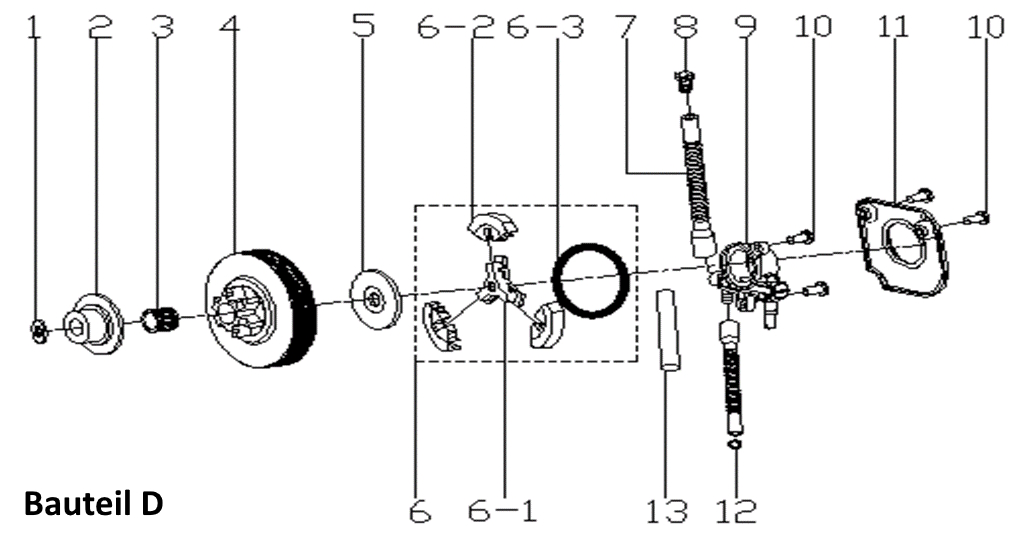 1 2 3 4 5 6-2 6-3 7 8 9 10 11 10

Bauteil D

6 6-1 13 12