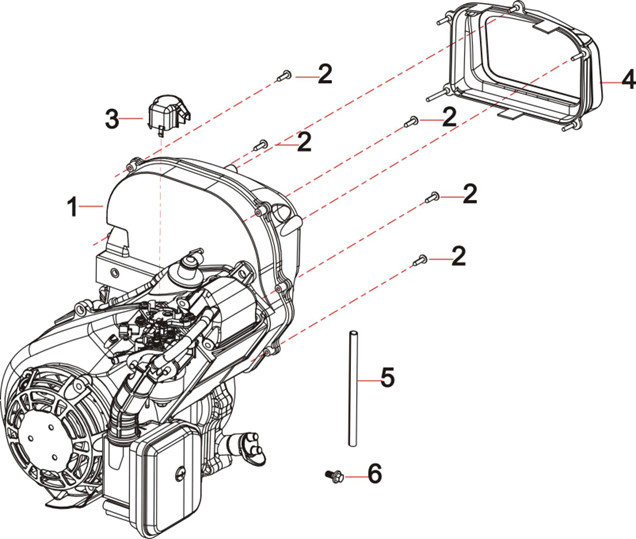 2
4
3
2
2
1
2
2
5
6