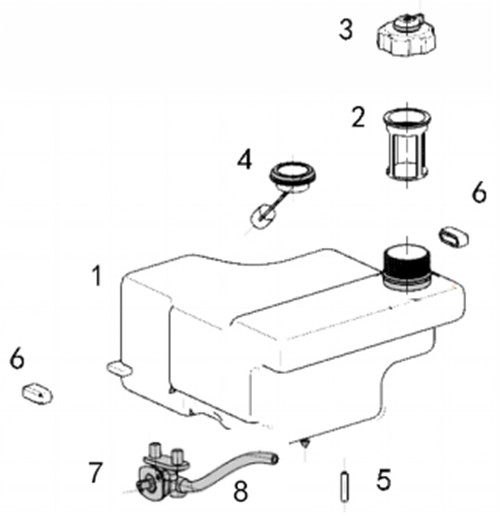 3
2
4
6
1
6
7
8
5