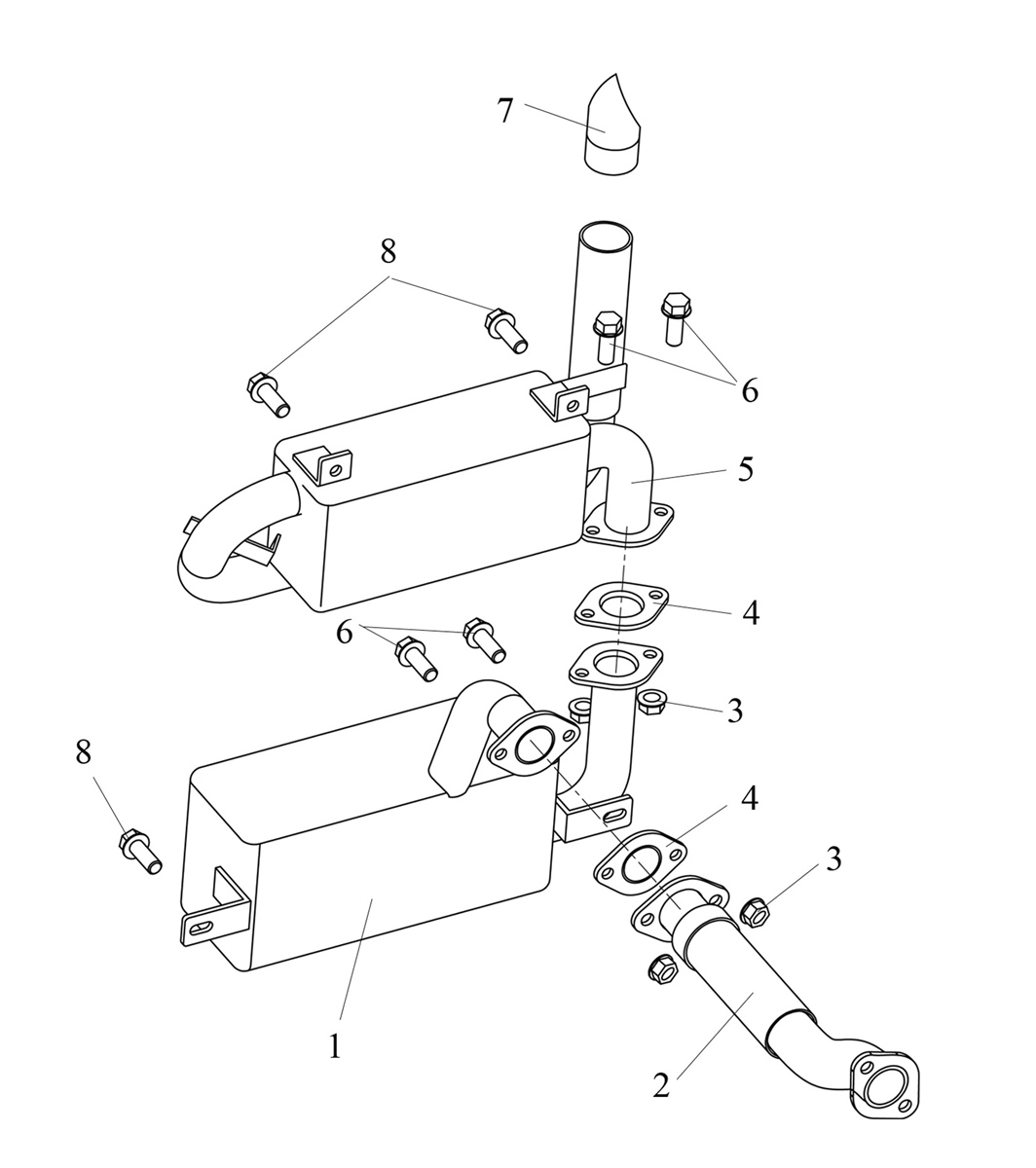 7
8
6
5
4
6
3
8
4
3
1
2