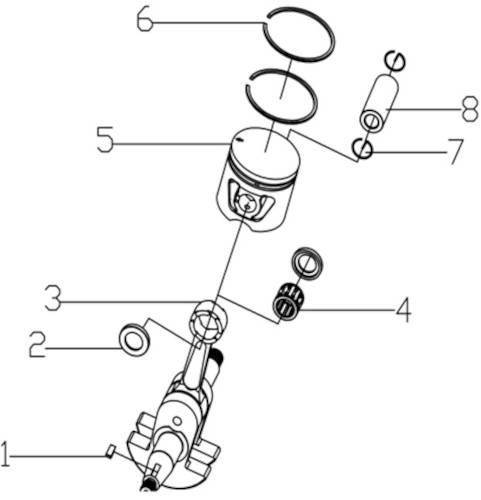 6
8
5
7
3
4
2
1