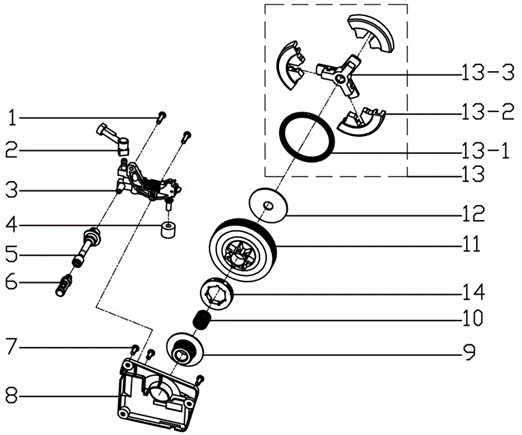 1
2
3
4
5
6
7
8
13-3
13-2
13-1
13
12
11
14
10
9