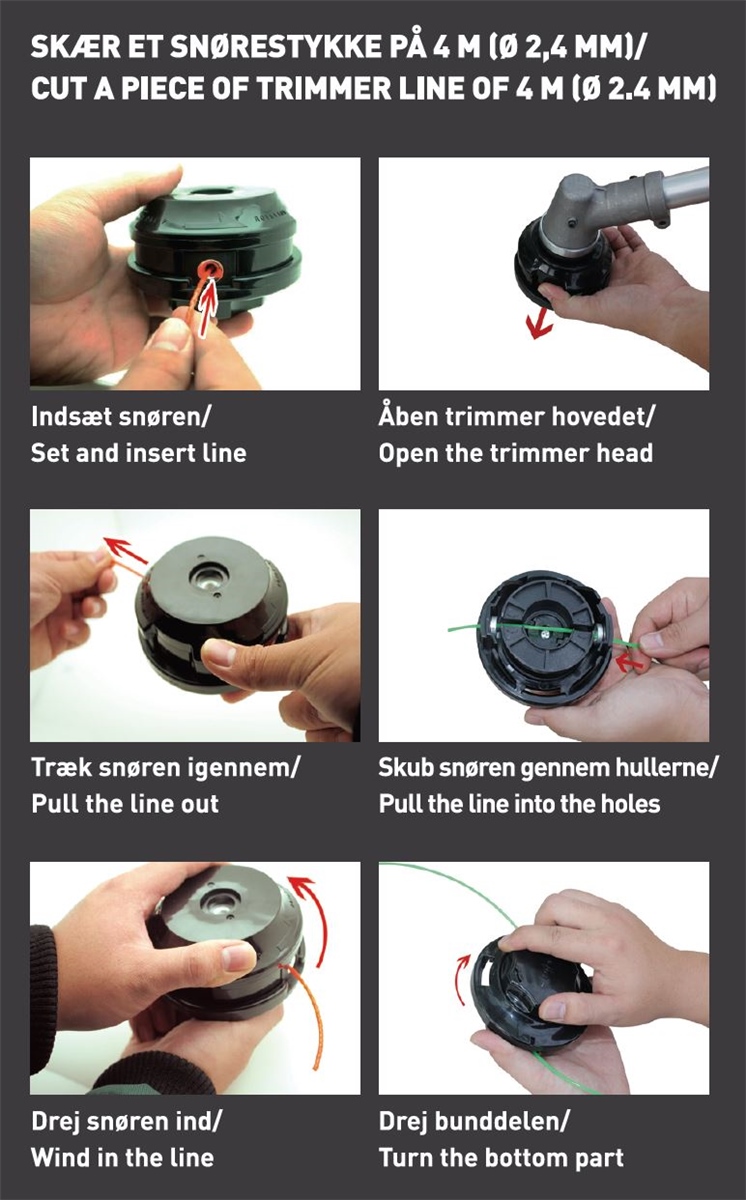 SKÆR ET SNØRESTYKKE PÅ 4 M (Ø 2,4 MM)/
CUT A PIECE OF TRIMMER LINE OF 4 M (Ø 2.4 MM)

Indsæt snøren/
Set and insert line

Åben trimmer hovedet/
Open the trimmer head

Træk snøren igennem/
Pull the line out

Skub snøren gennem hullerne/
Pull the line into the holes

Drej snøren ind/
Wind in the line

Drej bunddelen/
Turn the bottom part