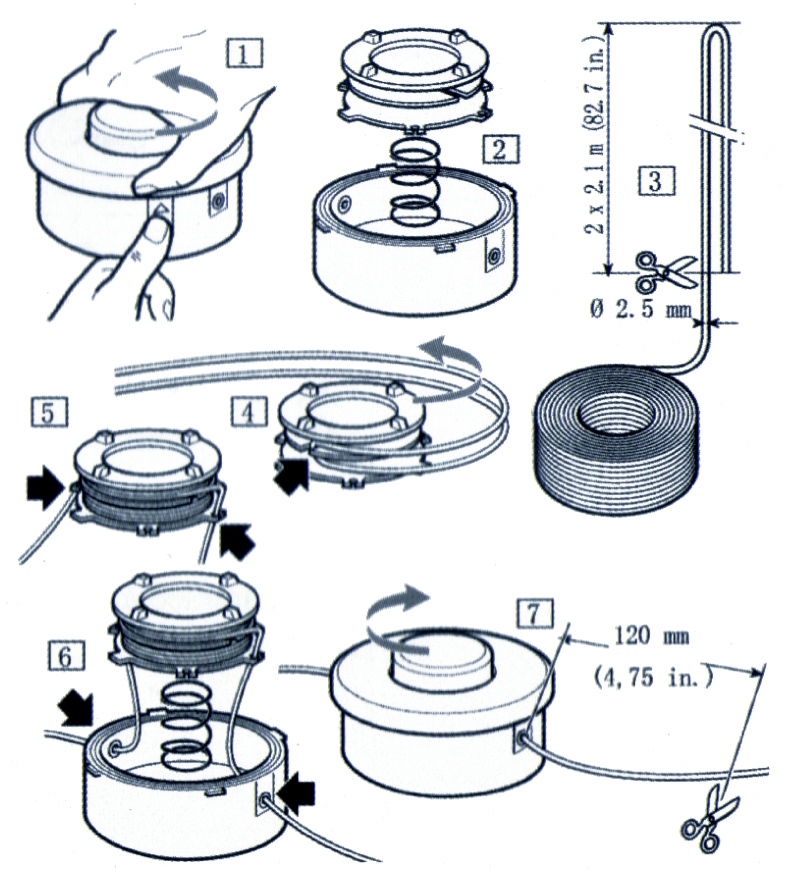 1

2

2 x 2.1 m (82.7 in.)

3

Ø 2.5 mm

5

4

6

7

120 mm
(4,75 in.)