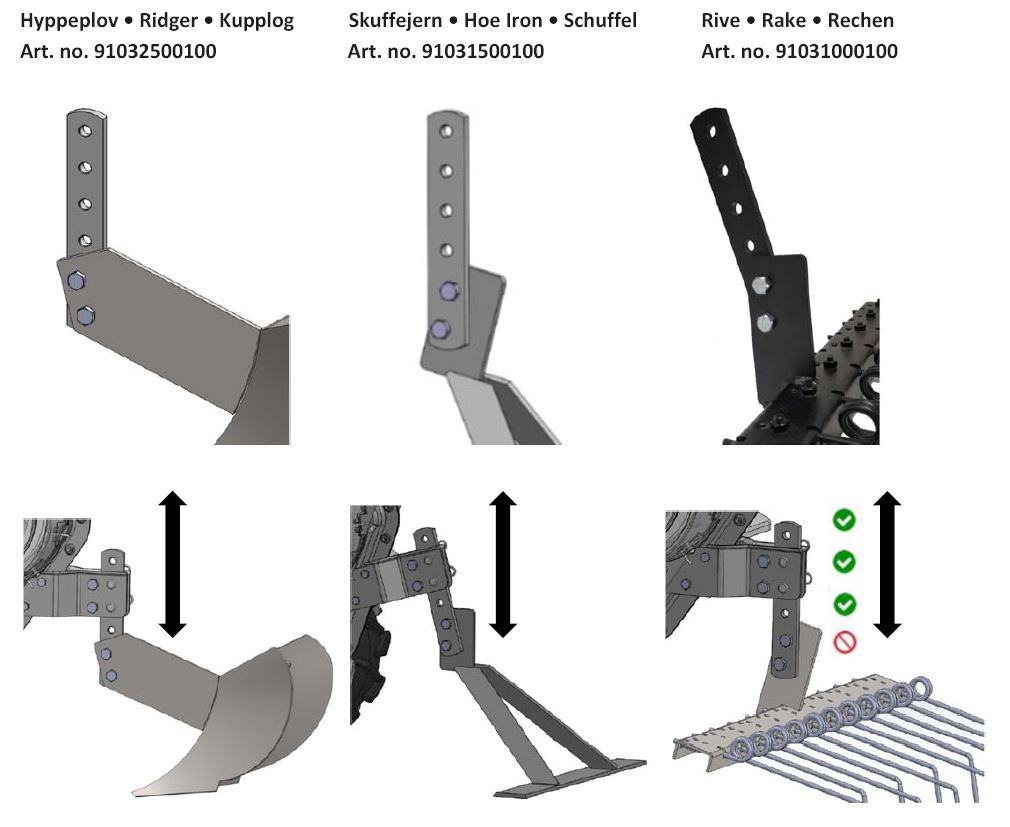 Hyppeplov • Ridger • Kupplog
Art. no. 91032500100

Skuffejern • Hoe Iron • Schuffel
Art. no. 91031500100

Rive • Rake • Rechen
Art. no. 91031000100